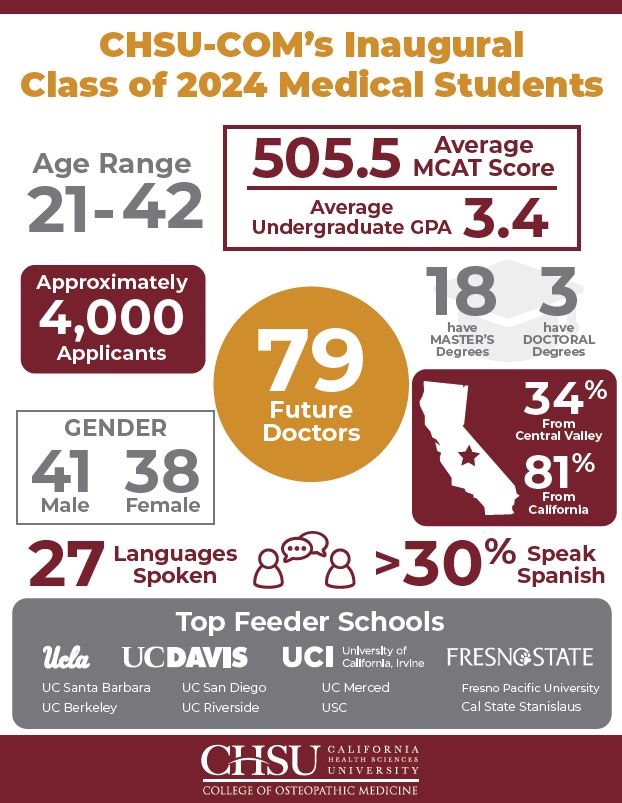 CHSU-COM's Inaugural Class of 2024 Medical Students

Age Range
21-42

505.5 Average MCAT Score

Average Undergraduate GPA 3.4

Approximately
4,000
Applicants

18
have MASTER'S Degrees

3
have DOCTORAL Degrees

79
Future Doctors

GENDER
41 Male
38 Female

34%
From Central Valley

81%
From California

27 Languages Spoken

>30% Speak Spanish

Top Feeder Schools

Ucla
UCDAVIS
UCI University of California, Irvine
FRESNO STATE

UC Santa Barbara
UC Berkeley
UC San Diego
UC Riverside
UC Merced
USC
Fresno Pacific University
Cal State Stanislaus

CHSU CALIFORNIA HEALTH SCIENCES UNIVERSITY
COLLEGE OF OSTEOPATHIC MEDICINE